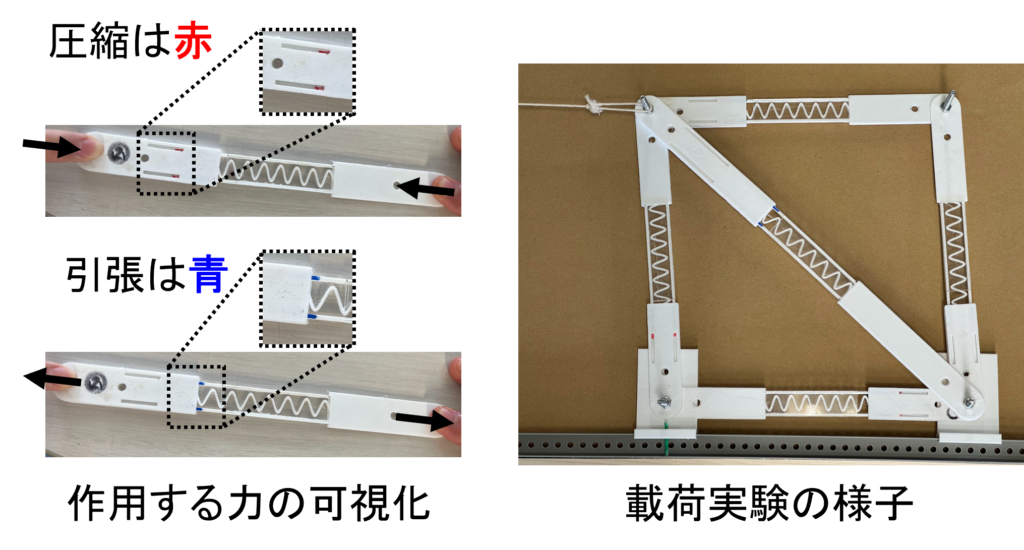 圧縮は赤

引張は青

作用する力の可視化

載荷実験の様子